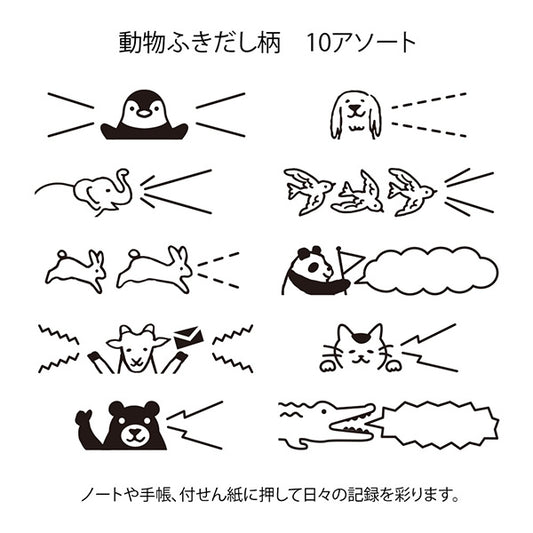 動物ふきだし柄　10アソート

ノートや手帳、付せん紙に押して日々の記録を彩ります。